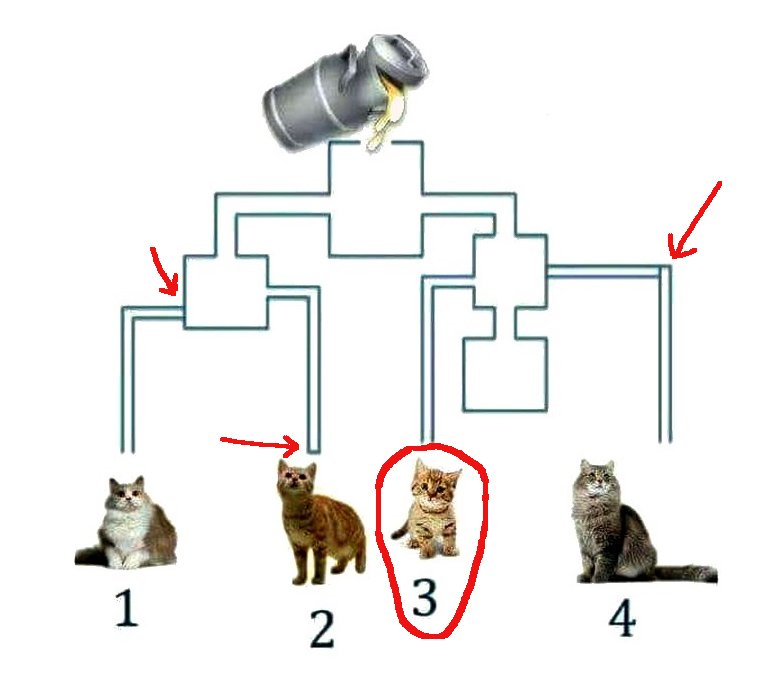 1
2
3
4